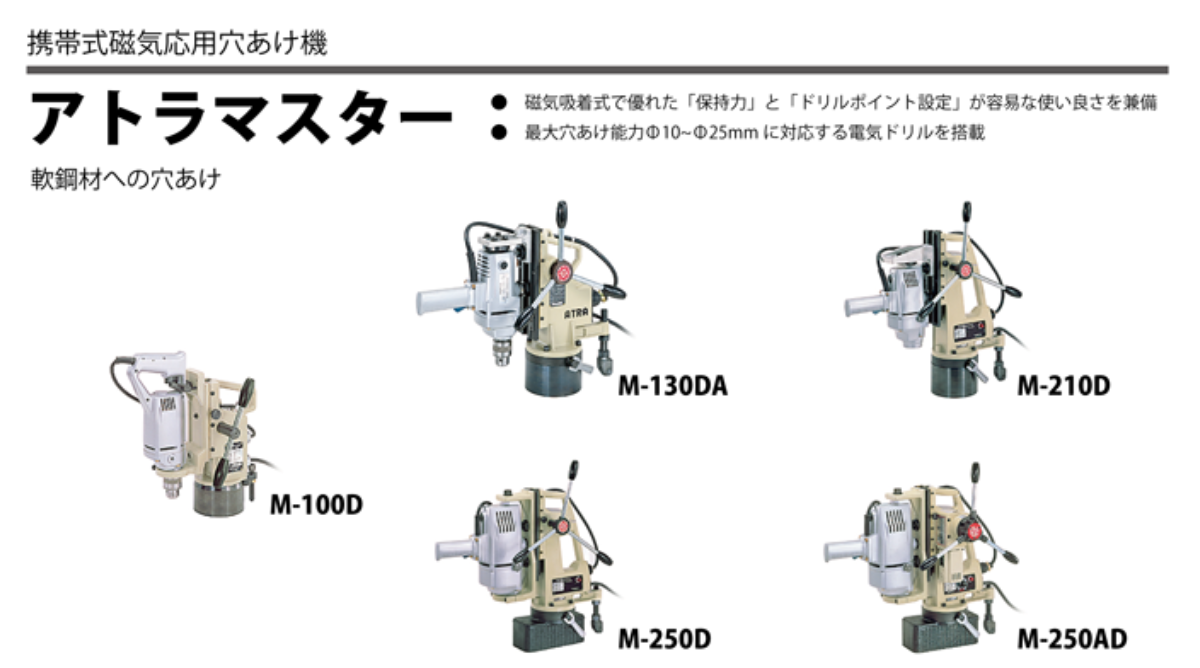 携帯式磁気応用穴あけ機

アトラマスター

● 磁気吸着式で優れた「保持力」と「ドリルポイント設定」が容易な使い良さを兼備
● 最大穴あけ能力Φ10~Φ25mm に対応する電気ドリルを搭載

軟鋼材への穴あけ

ATRA

M-130DA

M-210D

M-100D

M-250D

M-250AD