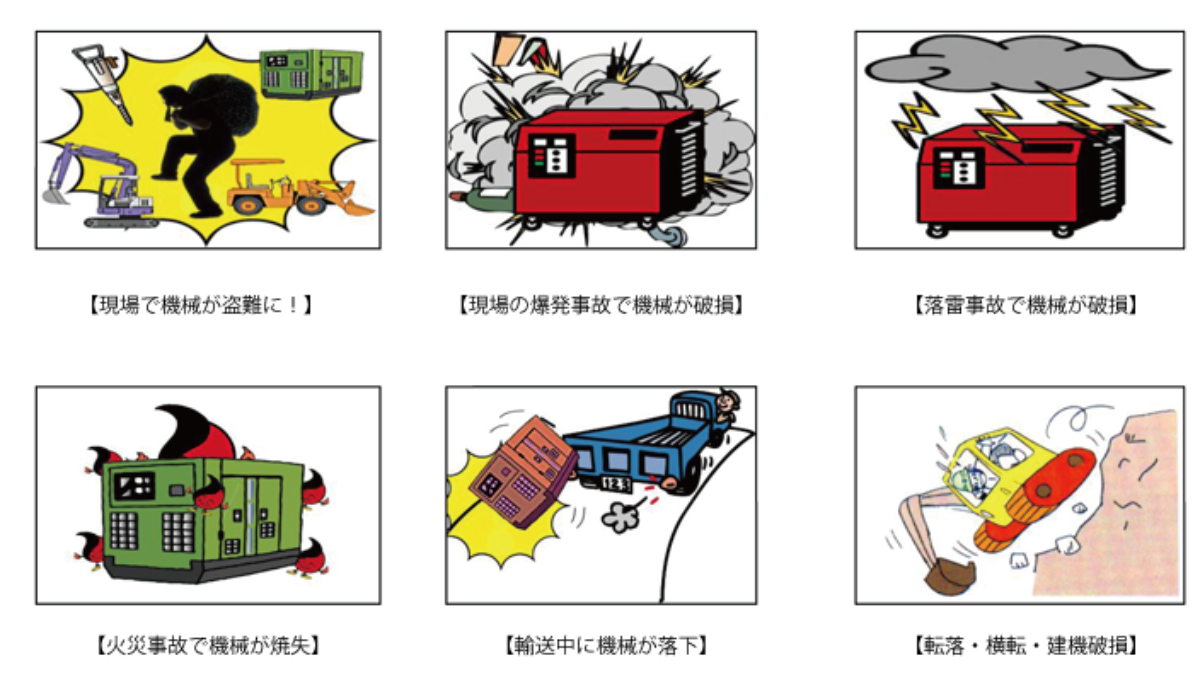 【現場で機械が盗難に！】

【現場の爆発事故で機械が破損】

【落雷事故で機械が破損】

【火災事故で機械が焼失】

【輸送中に機械が落下】

【転落・横転・建機破損】